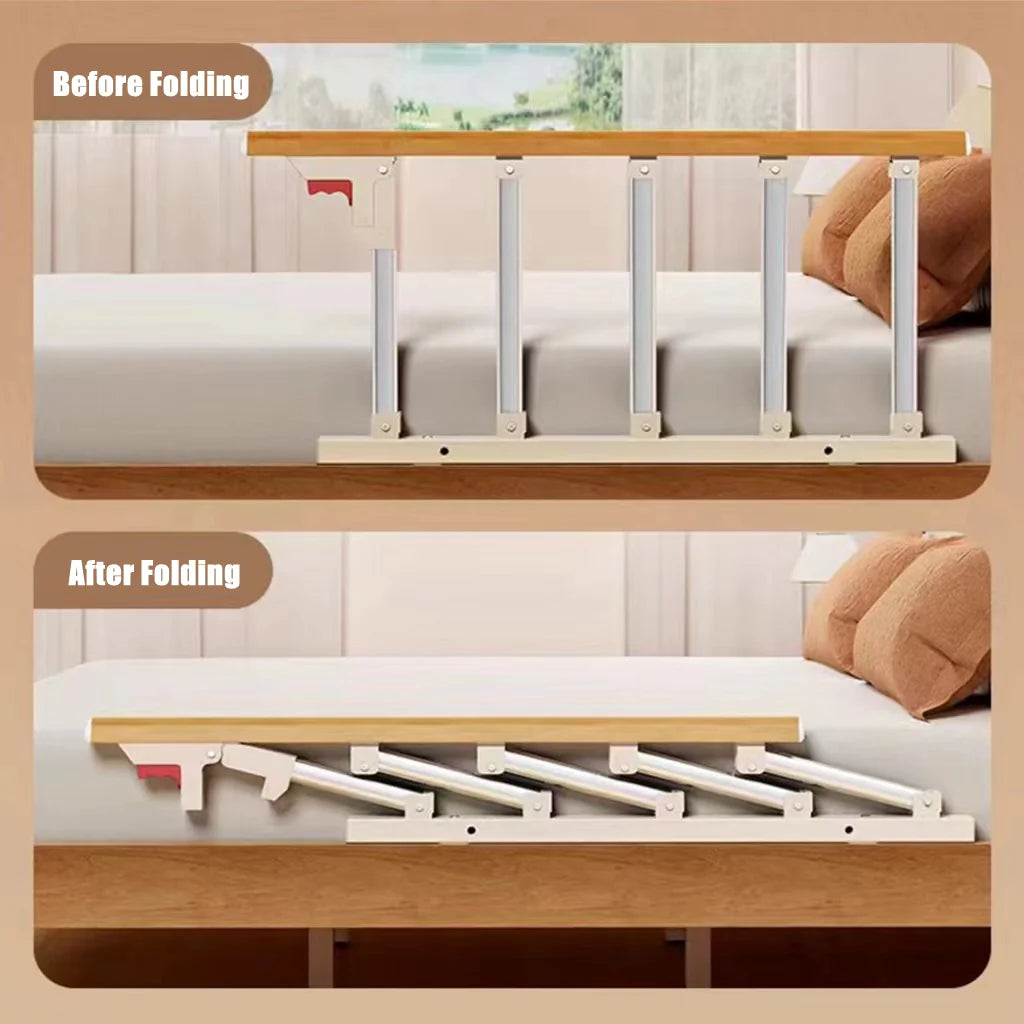 Before Folding

After Folding